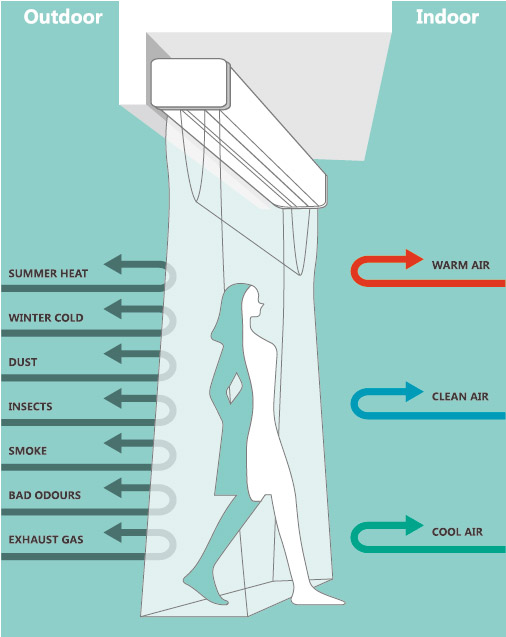 Outdoor

Indoor

SUMMER HEAT

WINTER COLD

DUST

INSECTS

SMOKE

BAD ODOURS

EXHAUST GAS

WARM AIR

CLEAN AIR

COOL AIR